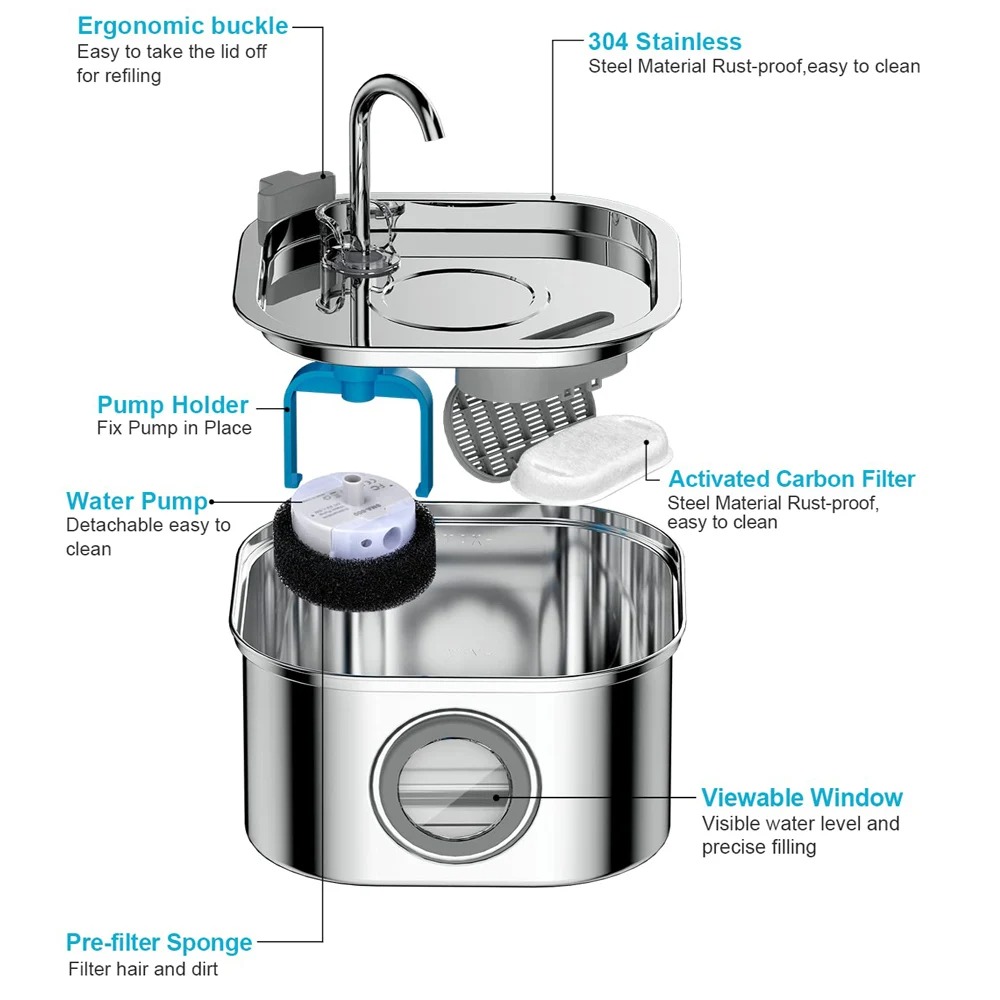 Ergonomic buckle
Easy to take the lid off for refiling

304 Stainless
Steel Material Rust-proof,easy to clean

Pump Holder
Fix Pump in Place

Water Pump
Detachable easy to clean

Activated Carbon Filter
Steel Material Rust-proof, easy to clean

Viewable Window
Visible water level and precise filling

Pre-filter Sponge
Filter hair and dirt